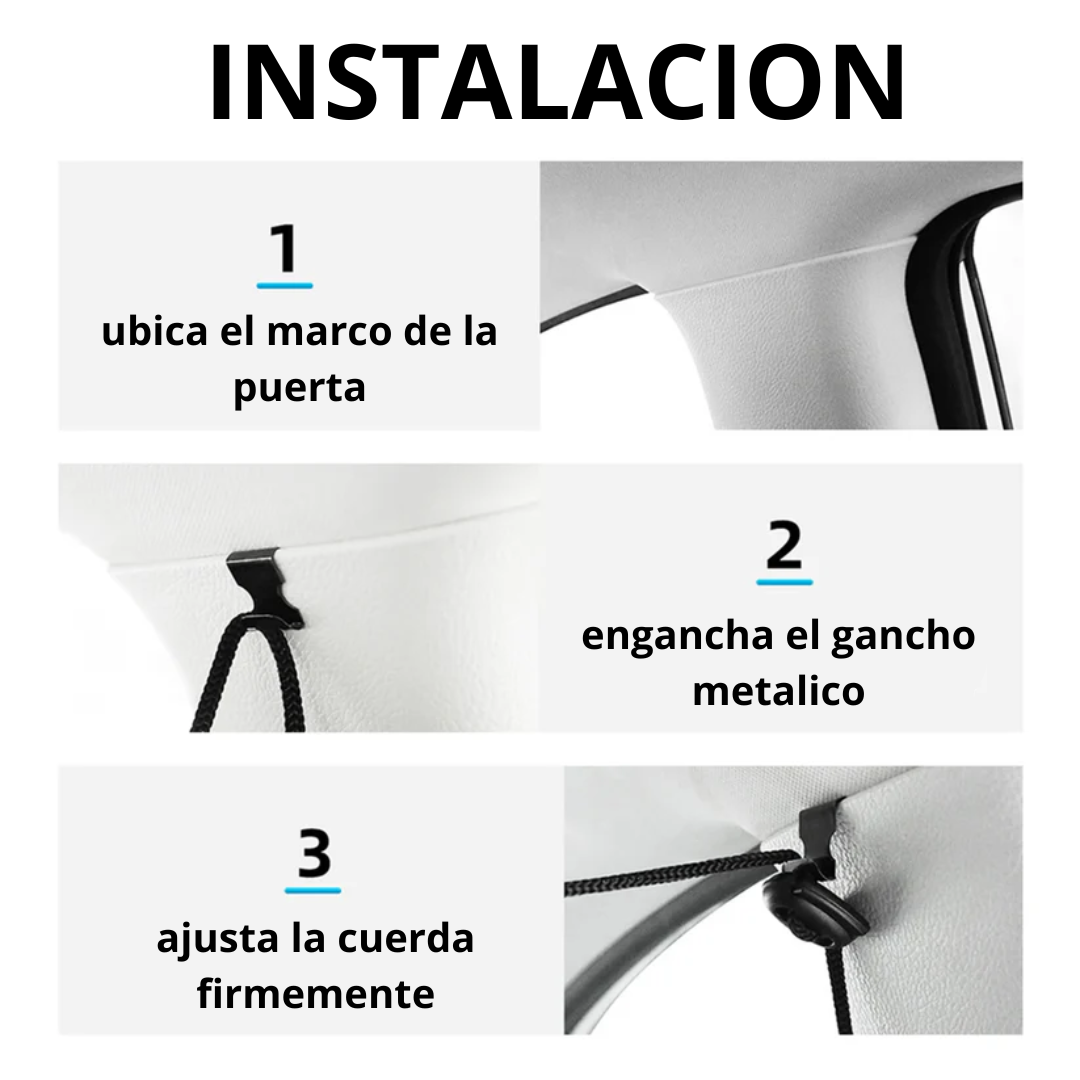 INSTALACION

1

ubica el marco de la puerta

2

engancha el gancho metalico

3

ajusta la cuerda firmemente